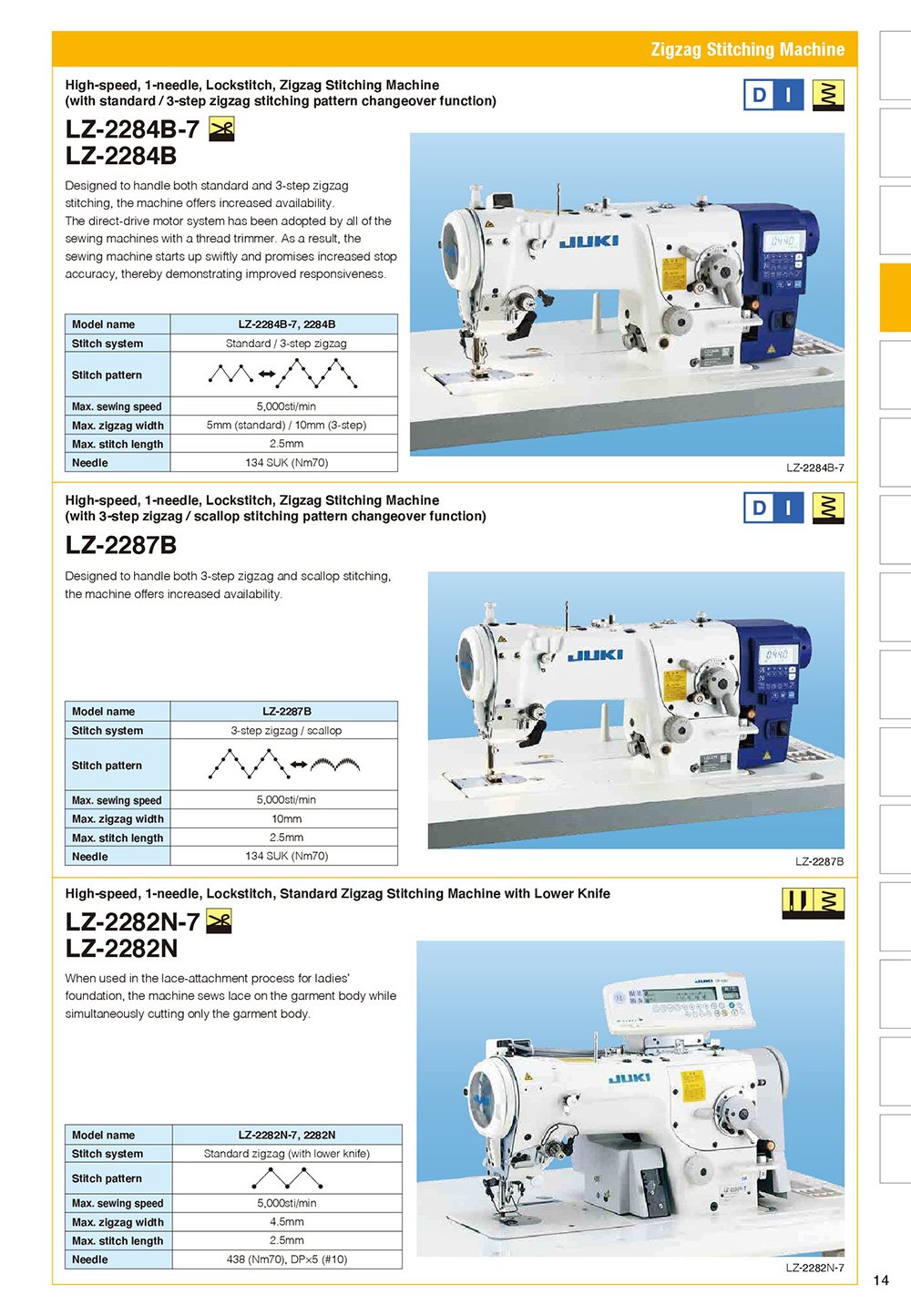 Zigzag Stitching Machine

High-speed, 1-needle, Lockstitch, Zigzag Stitching Machine
(with standard / 3-step zigzag stitching pattern changeover function)

D I

LZ-2284B-7
LZ-2284B

Designed to handle both standard and 3-step zigzag stitching, the machine offers increased availability.
The direct-drive motor system has been adopted by all of the sewing machines with a thread trimmer. As a result, the sewing machine starts up swiftly and promises increased stop accuracy, thereby demonstrating improved responsiveness.

| Model name | LZ-2284B-7, 2284B |
|---|---|
| Stitch system | Standard / 3-step zigzag |
| Stitch pattern | |
| Max. sewing speed | 5,000sti/min |
| Max. zigzag width | 5mm (standard) / 10mm (3-step) |
| Max. stitch length | 2.5mm |
| Needle | 134 SUK (Nm70) |

JUKI
0440

LZ-2284B-7

High-speed, 1-needle, Lockstitch, Zigzag Stitching Machine
(with 3-step zigzag / scallop stitching pattern changeover function)

D I

LZ-2287B

Designed to handle both 3-step zigzag and scallop stitching, the machine offers increased availability.

| Model name | LZ-2287B |
|---|---|
| Stitch system | 3-step zigzag / scallop |
| Stitch pattern | |
| Max. sewing speed | 5,000sti/min |
| Max. zigzag width | 10mm |
| Max. stitch length | 2.5mm |
| Needle | 134 SUK (Nm70) |

JUKI
0440

LZ-2287B

High-speed, 1-needle, Lockstitch, Standard Zigzag Stitching Machine with Lower Knife

LZ-2282N-7
LZ-2282N

When used in the lace-attachment process for ladies' foundation, the machine sews lace on the garment body while simultaneously cutting only the garment body.

| Model name | LZ-2282N-7, 2282N |
|---|---|
| Stitch system | Standard zigzag (with lower knife) |
| Stitch pattern | |
| Max. sewing speed | 5,000sti/min |
| Max. zigzag width | 4.5mm |
| Max. stitch length | 2.5mm |
| Needle | 438 (Nm70), DP×5 (#10) |

JUKI
JUKI

LZ-2282N-7

14